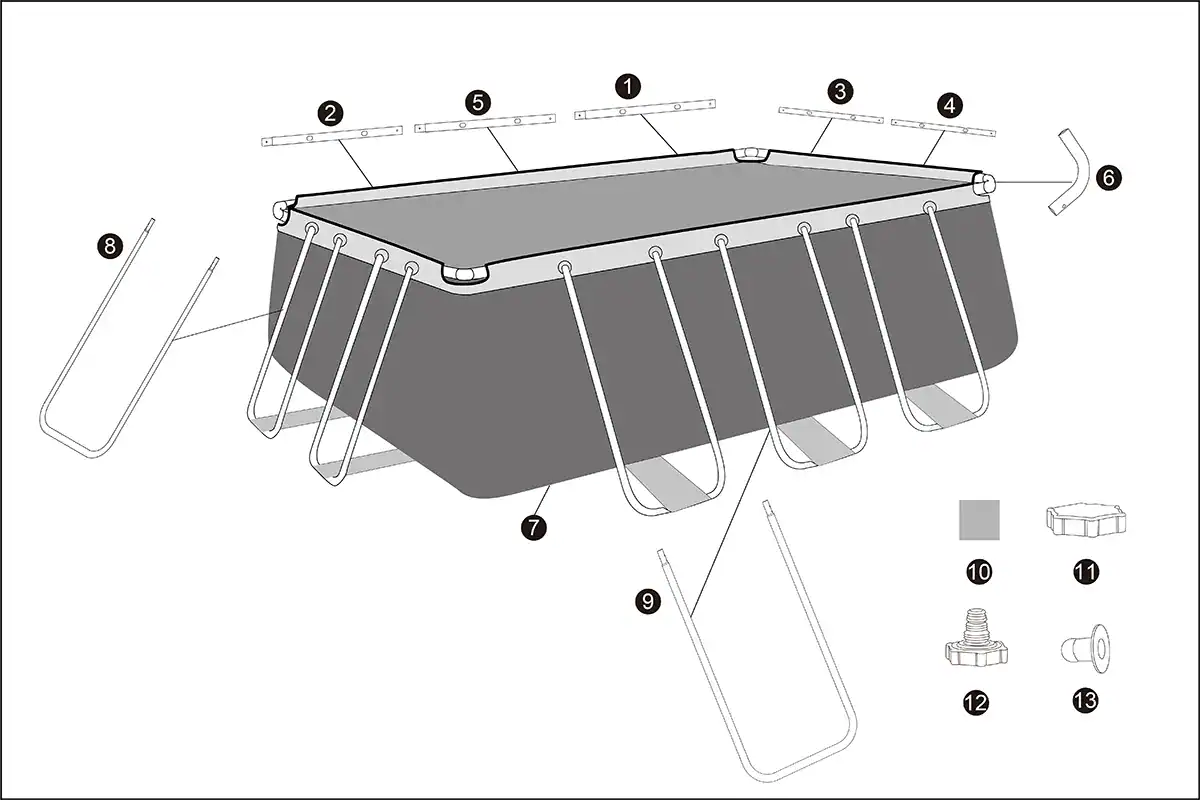 2
5
1
3
4
6
8
7
9
10
11
12
13